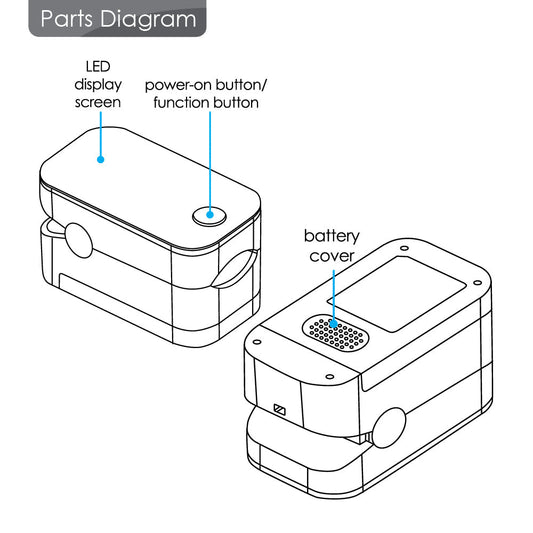 Parts Diagram

LED display screen

power-on button/ function button

battery cover